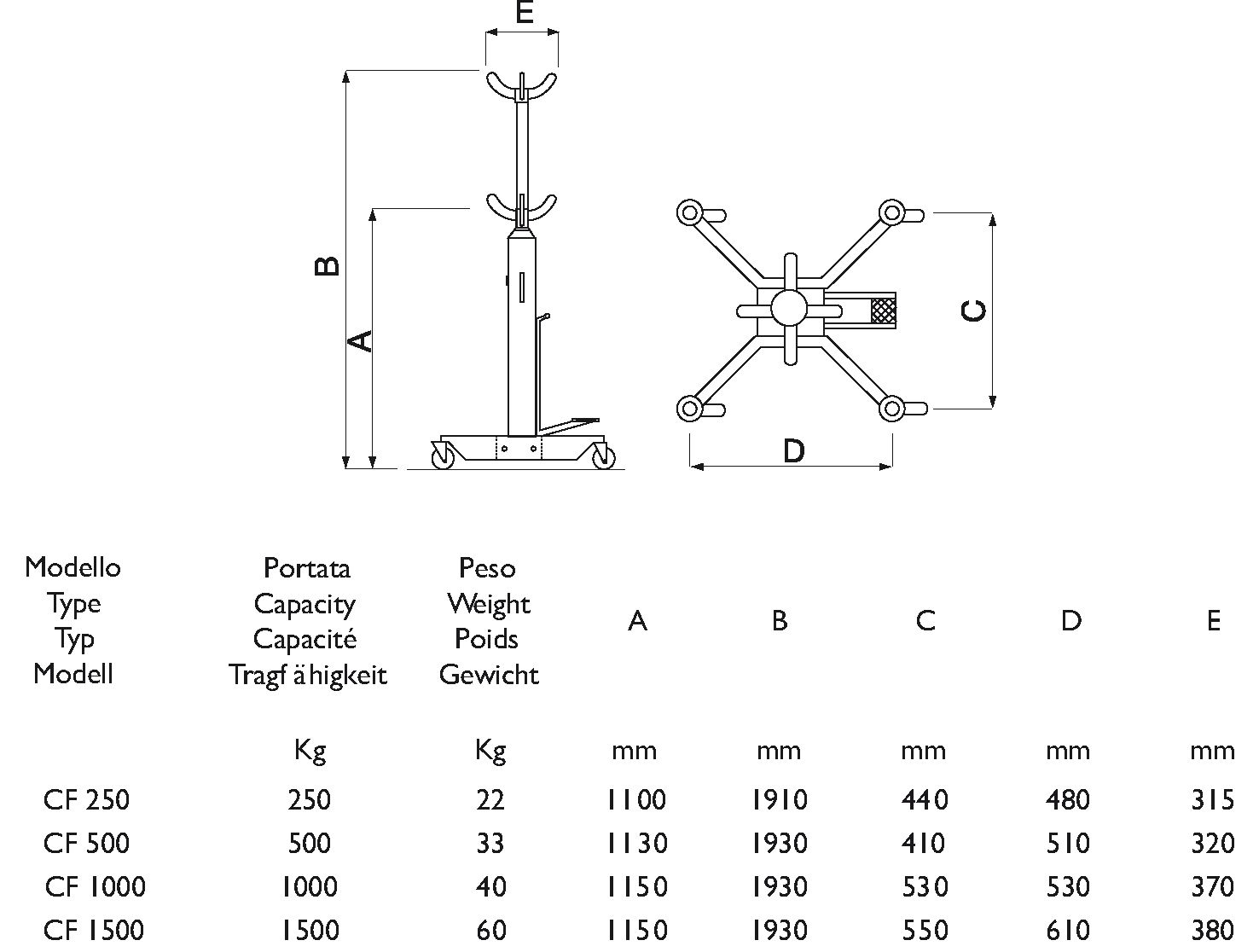 E

B

A

C

D

| Modello Type Typ Modell | Portata Capacity Capacité Tragf ähigkeit | Peso Weight Poids Gewicht | A | B | C | D | E |
|---|---|---|---|---|---|---|---|
| | Kg | Kg | mm | mm | mm | mm | mm |
| CF 250 | 250 | 22 | 1100 | 1910 | 440 | 480 | 315 |
| CF 500 | 500 | 33 | 1130 | 1930 | 410 | 510 | 320 |
| CF 1000 | 1000 | 40 | 1150 | 1930 | 530 | 530 | 370 |
| CF 1500 | 1500 | 60 | 1150 | 1930 | 550 | 610 | 380 |